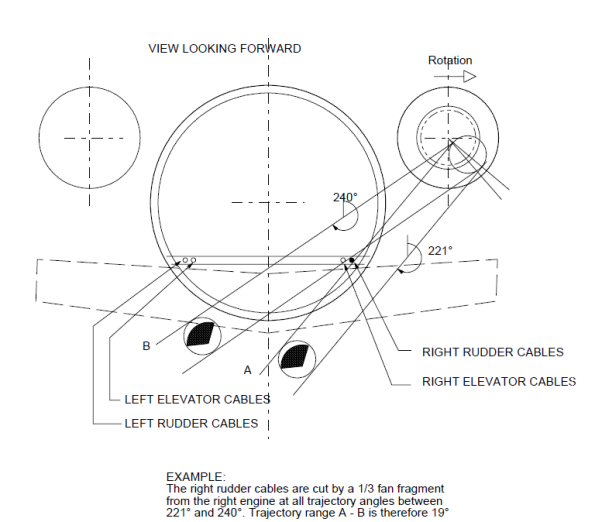 VIEW LOOKING FORWARD

Rotation

240°

221°

B

A

RIGHT RUDDER CABLES

RIGHT ELEVATOR CABLES

LEFT ELEVATOR CABLES

LEFT RUDDER CABLES

EXAMPLE:
The right rudder cables are cut by a 1/3 fan fragment from the right engine at all trajectory angles between 221° and 240°. Trajectory range A - B is therefore 19°