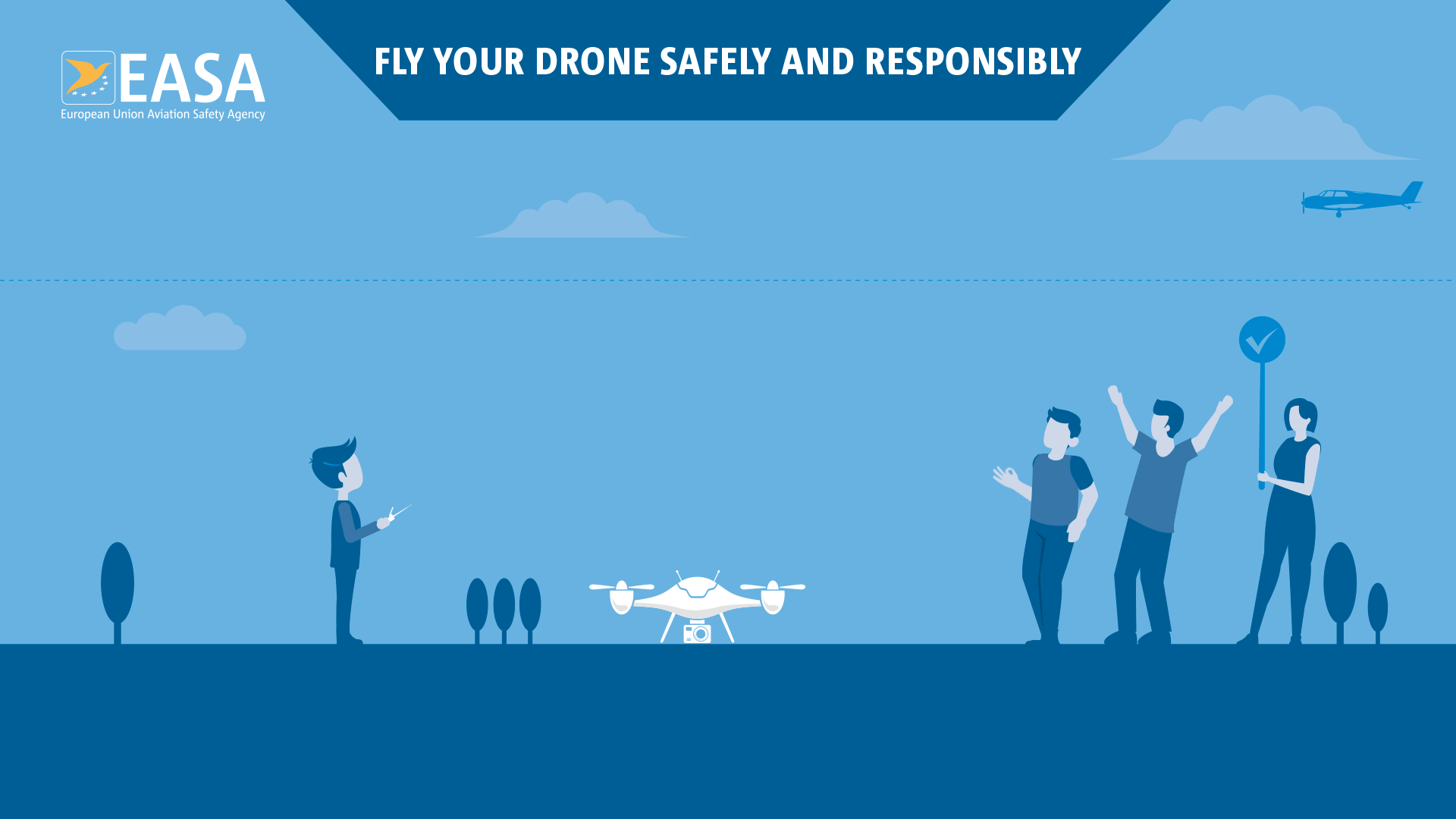 EASA
European Union Aviation Safety Agency

FLY YOUR DRONE SAFELY AND RESPONSIBLY