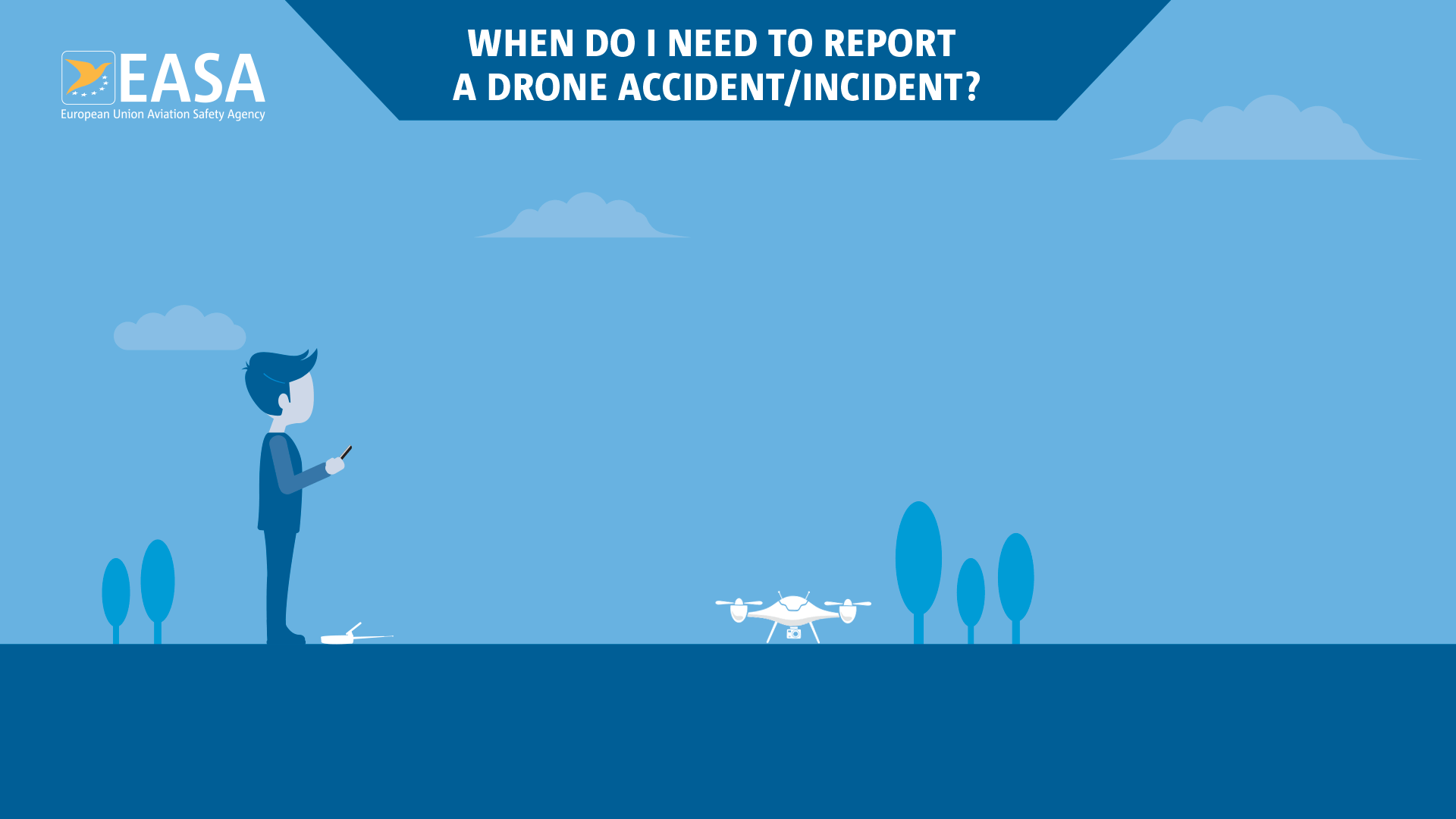 EASA
European Union Aviation Safety Agency

WHEN DO I NEED TO REPORT A DRONE ACCIDENT/INCIDENT?