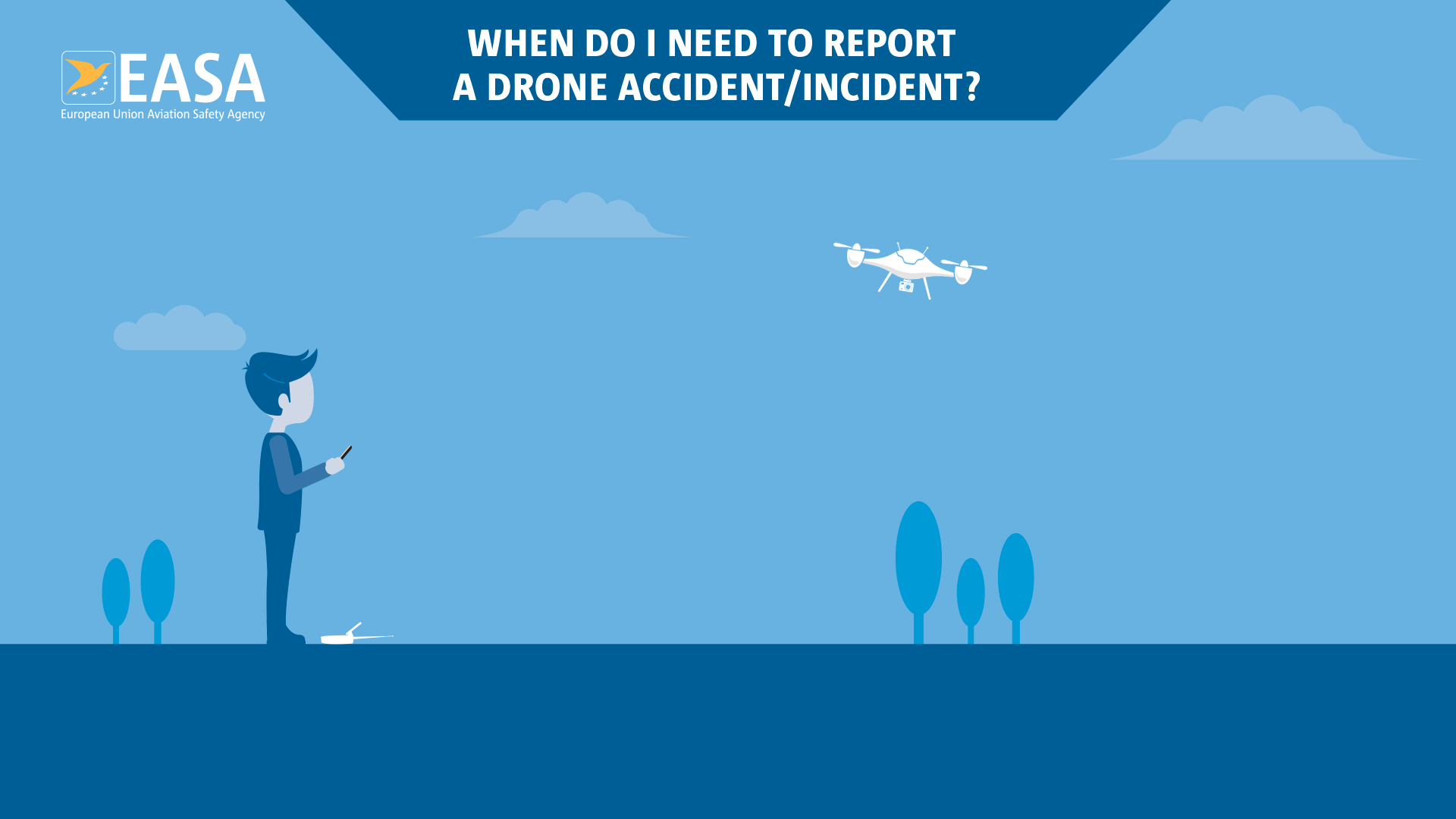 EASA
European Union Aviation Safety Agency

WHEN DO I NEED TO REPORT A DRONE ACCIDENT/INCIDENT?