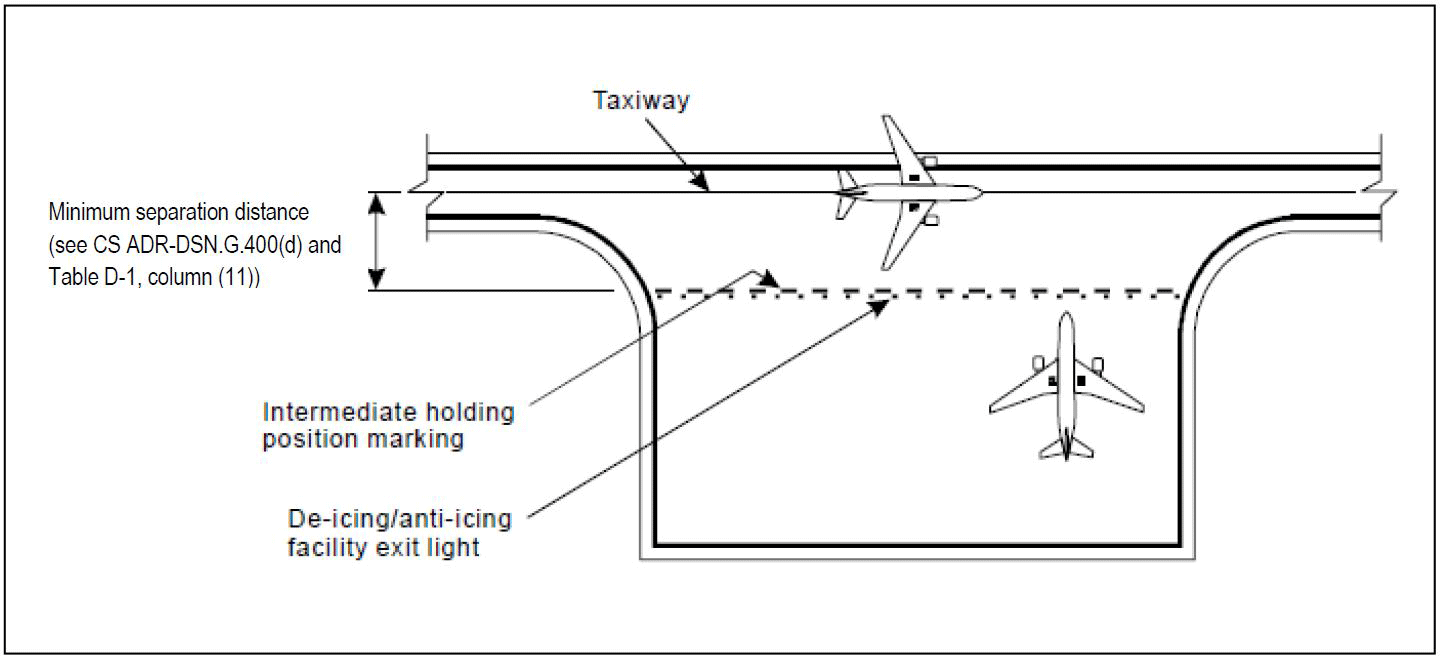 Taxiway

Minimum separation distance (see CS ADR-DSN.G.400(d) and Table D-1, column (11))

Intermediate holding position marking

De-icing/anti-icing facility exit light