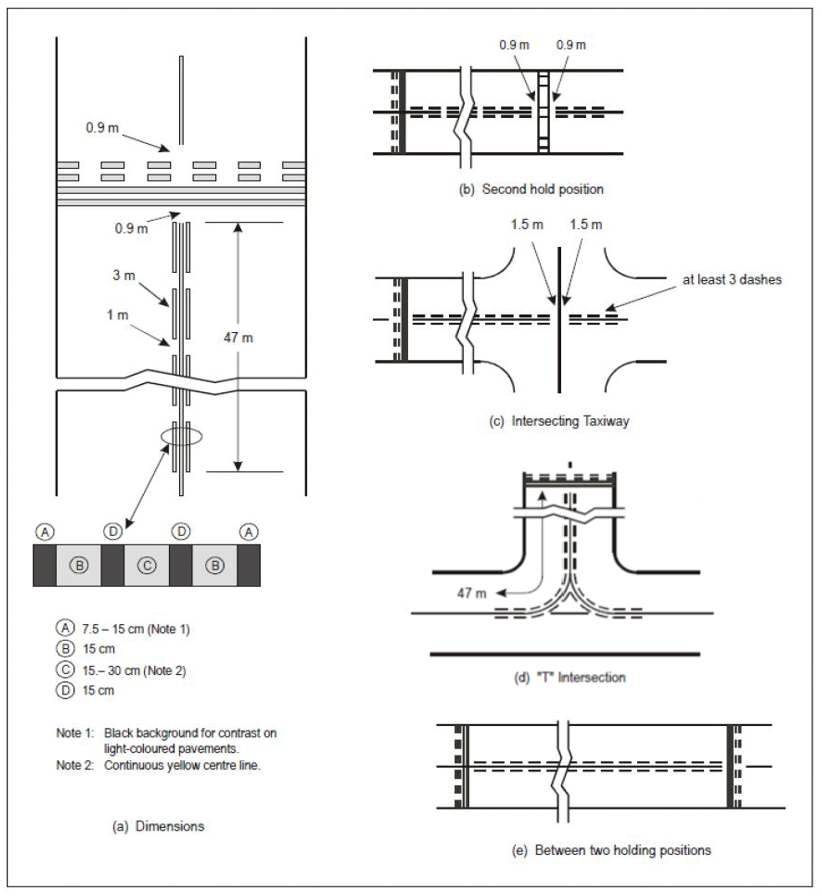 0.9 m

0.9 m

3 m

1 m

47 m

A D D A
B C B

A 7.5 – 15 cm (Note 1)
B 15 cm
C 15.– 30 cm (Note 2)
D 15 cm

Note 1: Black background for contrast on light-coloured pavements.
Note 2: Continuous yellow centre line.

(a) Dimensions

0.9 m 0.9 m

(b) Second hold position

1.5 m 1.5 m

at least 3 dashes

(c) Intersecting Taxiway

47 m

(d) "T" Intersection

(e) Between two holding positions