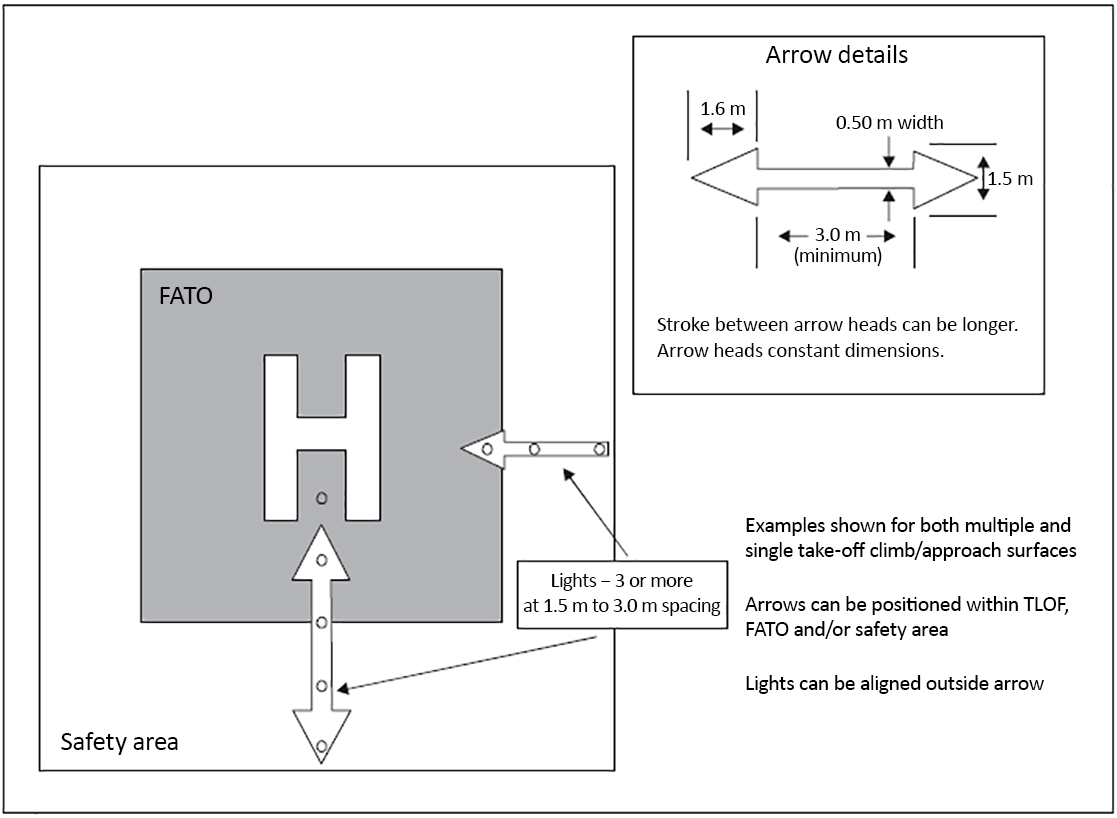 Arrow details

1.6 m

0.50 m width

1.5 m

3.0 m (minimum)

Stroke between arrow heads can be longer. Arrow heads constant dimensions.

FATO

H

Lights – 3 or more at 1.5 m to 3.0 m spacing

Examples shown for both multiple and single take-off climb/approach surfaces

Arrows can be positioned within TLOF, FATO and/or safety area

Lights can be aligned outside arrow

Safety area