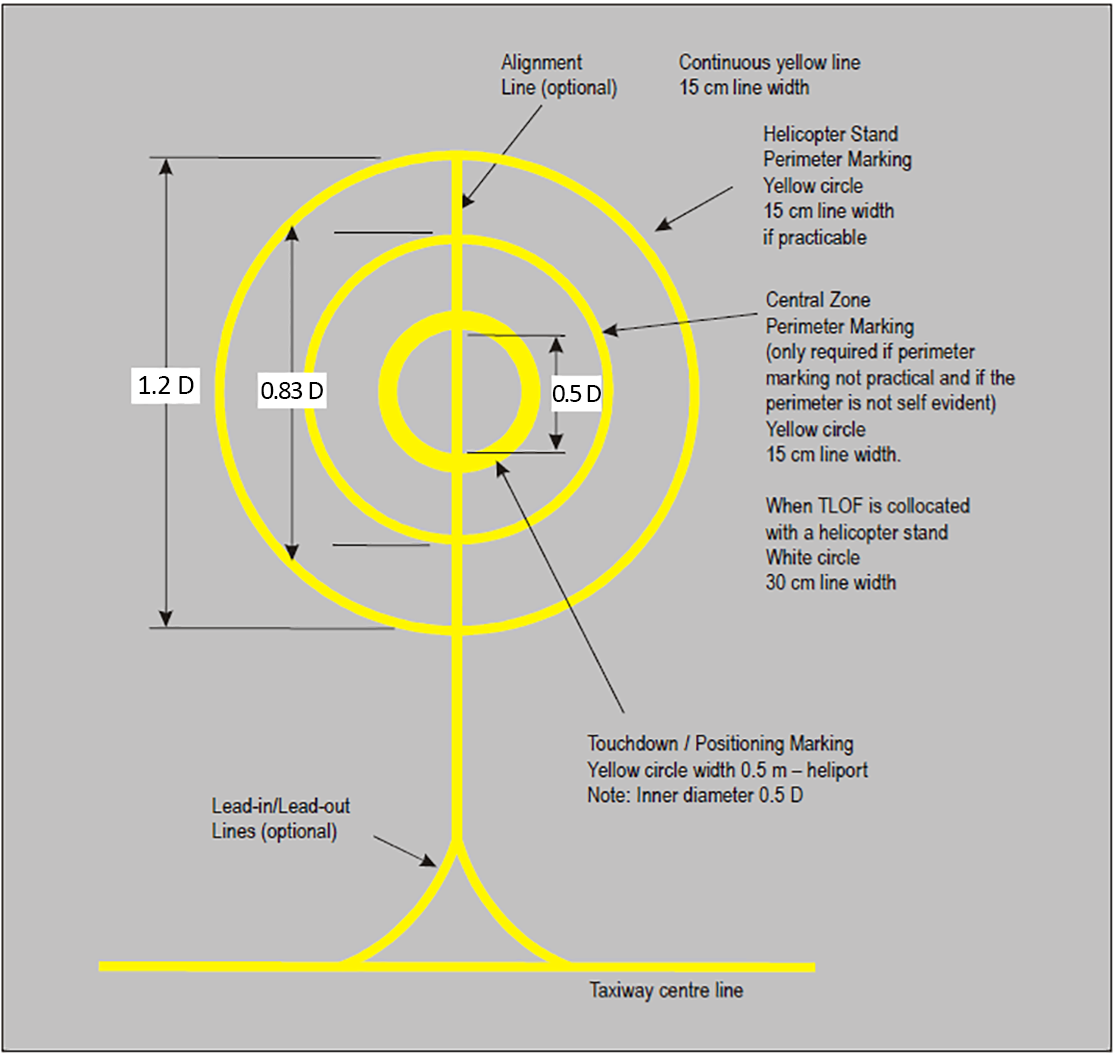 Alignment Line (optional)

Continuous yellow line 15 cm line width

Helicopter Stand Perimeter Marking Yellow circle 15 cm line width if practicable

Central Zone Perimeter Marking (only required if perimeter marking not practical and if the perimeter is not self evident) Yellow circle 15 cm line width.

When TLOF is collocated with a helicopter stand White circle 30 cm line width

1.2 D

0.83 D

0.5 D

Touchdown / Positioning Marking Yellow circle width 0.5 m – heliport Note: Inner diameter 0.5 D

Lead-in/Lead-out Lines (optional)

Taxiway centre line