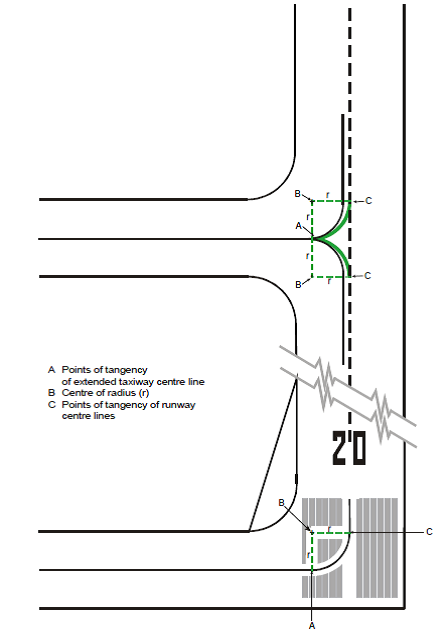 B
r
C
r
A
r
B
r
C

A Points of tangency of extended taxiway centre line
B Centre of radius (r)
C Points of tangency of runway centre lines

20

B
r
C
r
A