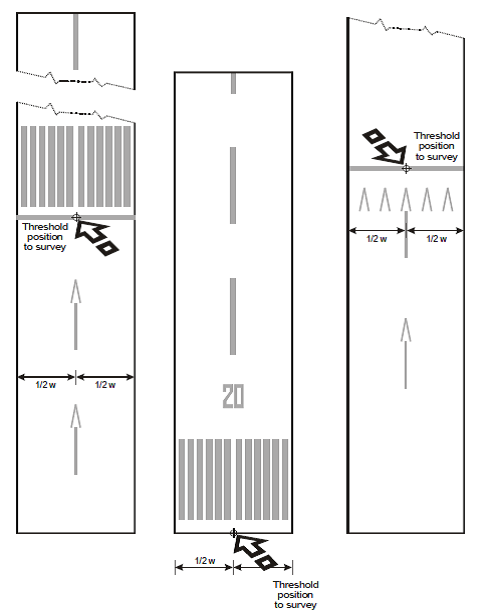 Threshold position to survey

1/2 w

1/2 w

20

1/2 w

Threshold position to survey

Threshold position to survey

1/2 w

1/2 w