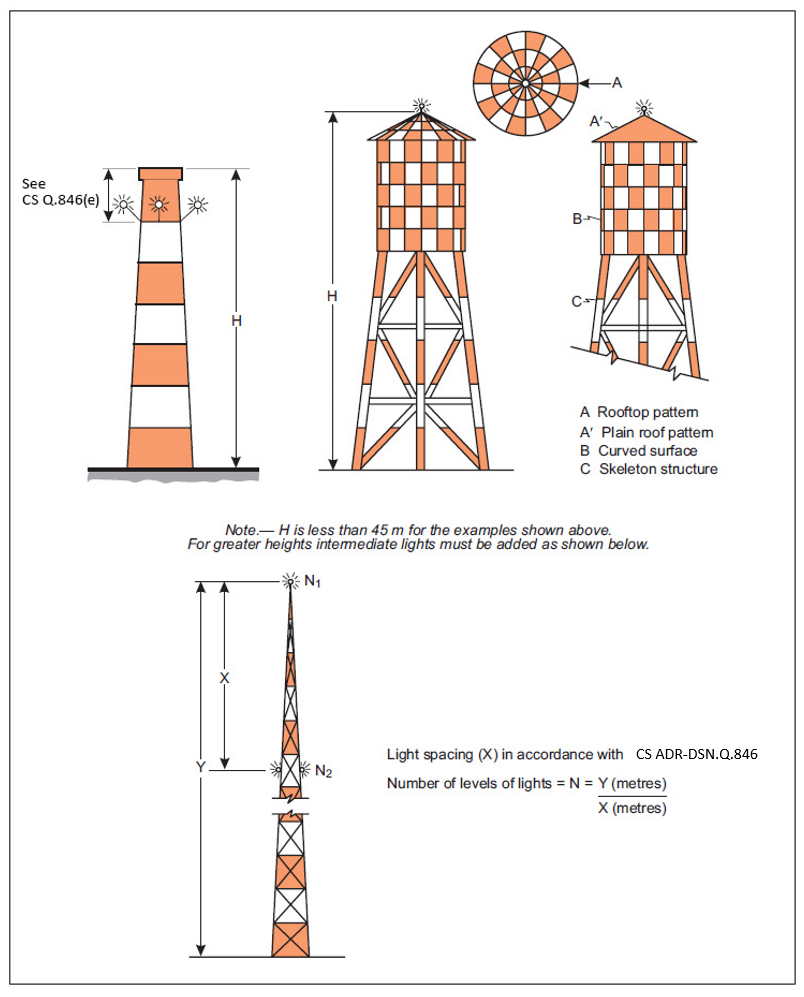 See
CS Q.846(e)

H

H

A

A′

B

C

A Rooftop pattern
A′ Plain roof pattern
B Curved surface
C Skeleton structure

Note.— H is less than 45 m for the examples shown above.
For greater heights intermediate lights must be added as shown below.

$N_1$

X

Y

$N_2$

Light spacing (X) in accordance with CS ADR-DSN.Q.846

Number of levels of lights = N = $\frac{\text{Y (metres)}}{\text{X (metres)}}$