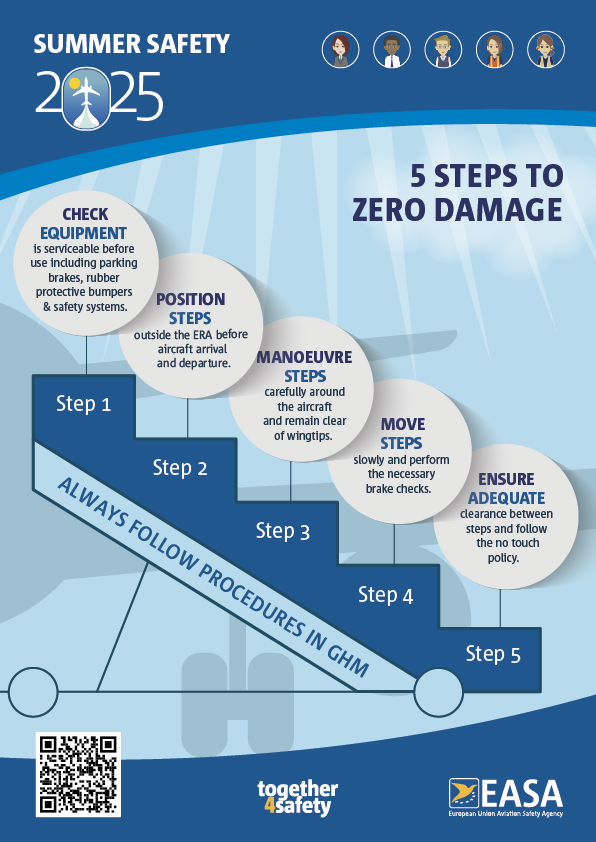 SUMMER SAFETY 2025

5 STEPS TO ZERO DAMAGE

CHECK EQUIPMENT is serviceable before use including parking brakes, rubber protective bumpers & safety systems.

POSITION STEPS outside the ERA before aircraft arrival and departure.

MANOEUVRE STEPS carefully around the aircraft and remain clear of wingtips.

MOVE STEPS slowly and perform the necessary brake checks.

ENSURE ADEQUATE clearance between steps and follow the no touch policy.

Step 1

Step 2

Step 3

Step 4

Step 5

ALWAYS FOLLOW PROCEDURES IN GHM

together 4safety

EASA
European Union Aviation Safety Agency